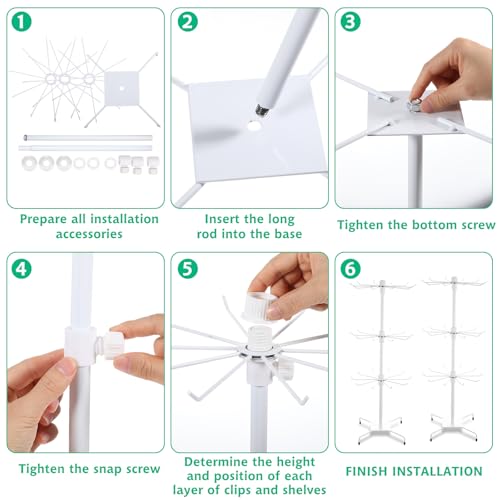 1

Prepare all installation accessories

2

Insert the long rod into the base

3

Tighten the bottom screw

4

Tighten the snap screw

5

Determine the height and position of each layer of clips and shelves

6

FINISH INSTALLATION