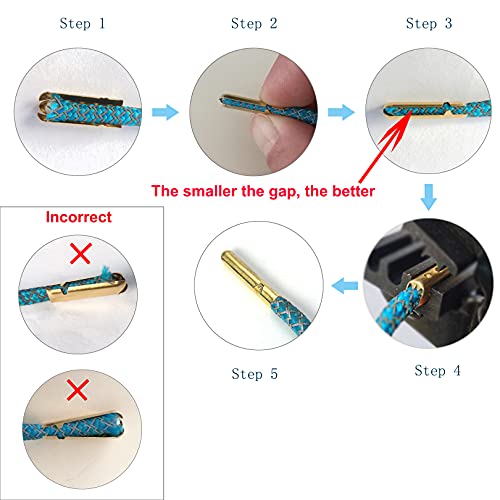 Step 1

Step 2

Step 3

The smaller the gap, the better

Incorrect

Step 5

Step 4