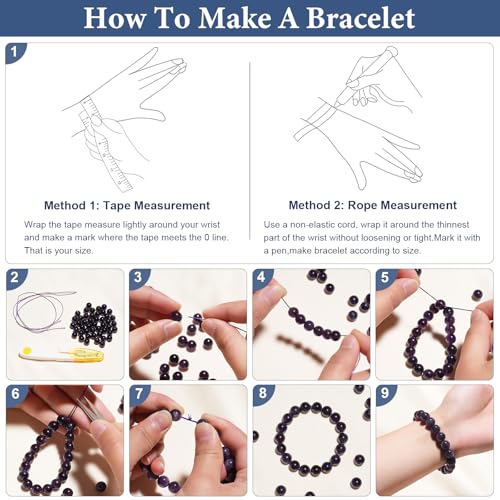 How To Make A Bracelet

1

Method 1: Tape Measurement

Wrap the tape measure lightly around your wrist and make a mark where the tape meets the 0 line. That is your size.

Method 2: Rope Measurement

Use a non-elastic cord, wrap it around the thinnest part of the wrist without loosening or tight.Mark it with a pen,make bracelet according to size.

2

3

4

5

6

7

8

9