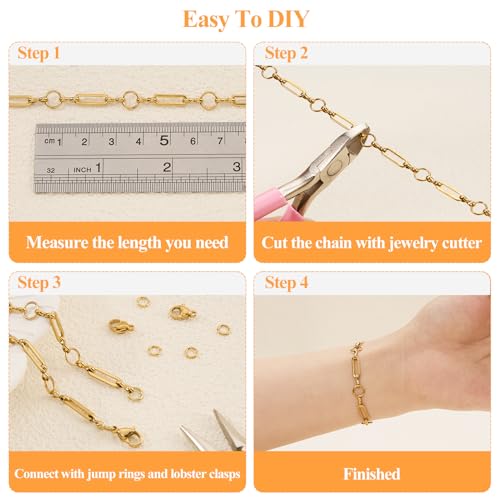 Easy To DIY

Step 1

cm 1 2 3 4 5 6 7

32 INCH 1 2 3

Measure the length you need

Step 2

Cut the chain with jewelry cutter

Step 3

Connect with jump rings and lobster clasps

Step 4

Finished