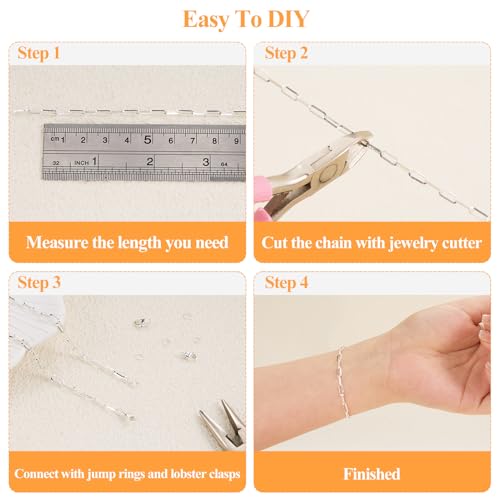 Easy To DIY

Step 1

cm 1 2 3 4 5 6 7 8 9

32 INCH 1 2 3 64

Measure the length you need

Step 2

Cut the chain with jewelry cutter

Step 3

Connect with jump rings and lobster clasps

Step 4

Finished