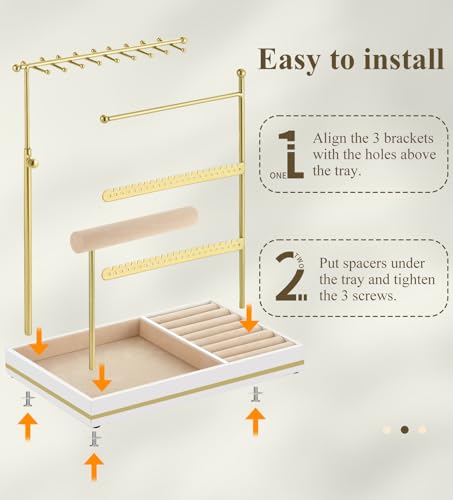 Easy to install

1 ONE Align the 3 brackets with the holes above the tray.

2 TWO Put spacers under the tray and tighten the 3 screws.