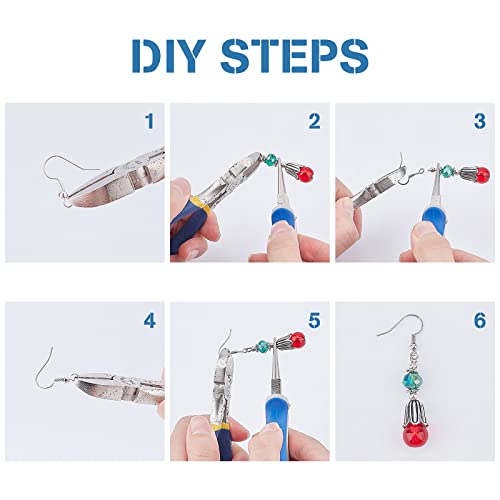 DIY STEPS

1

2

3

4

5

6