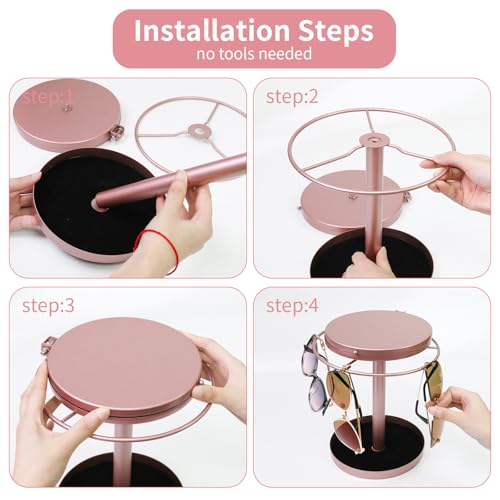 Installation Steps
no tools needed

step:1

step:2

step:3

step:4