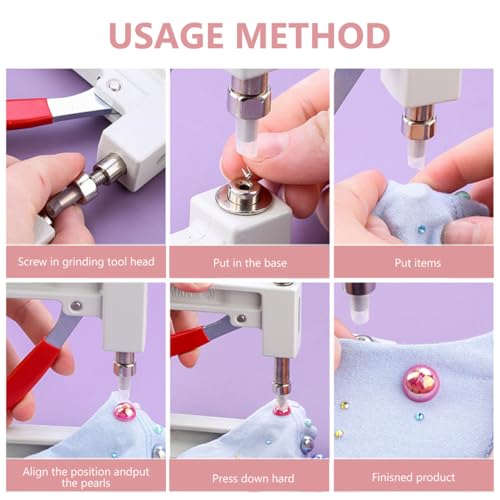 USAGE METHOD

Screw in grinding tool head

Put in the base

Put items

Align the position andput the pearls

Press down hard

Finisned product