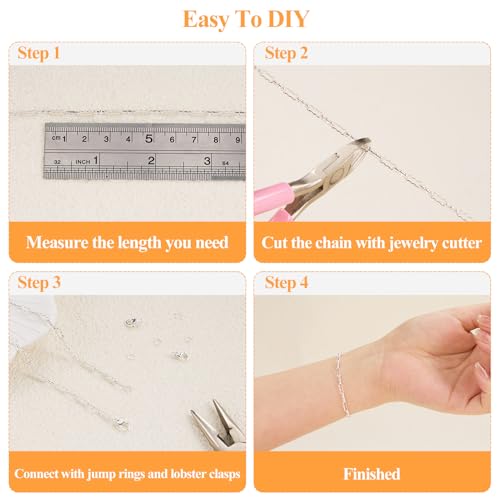 Easy To DIY

Step 1

cm 1 2 3 4 5 6 7 8 9
32 INCH 1 2 3 64

Measure the length you need

Step 2

Cut the chain with jewelry cutter

Step 3

Connect with jump rings and lobster clasps

Step 4

Finished