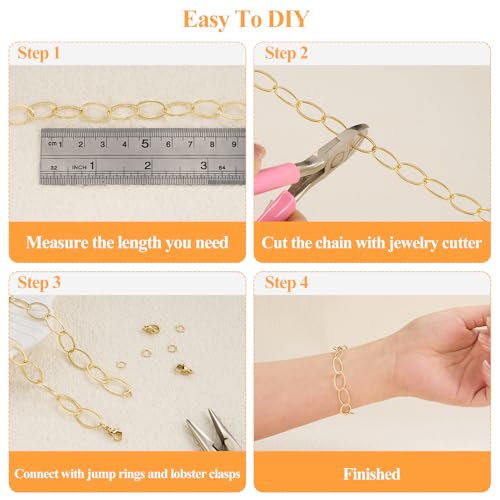 Easy To DIY

Step 1

cm 1 2 3 4 5 6 7 8 9
32 INCH 1 2 3 64

Measure the length you need

Step 2

Cut the chain with jewelry cutter

Step 3

Connect with jump rings and lobster clasps

Step 4

Finished