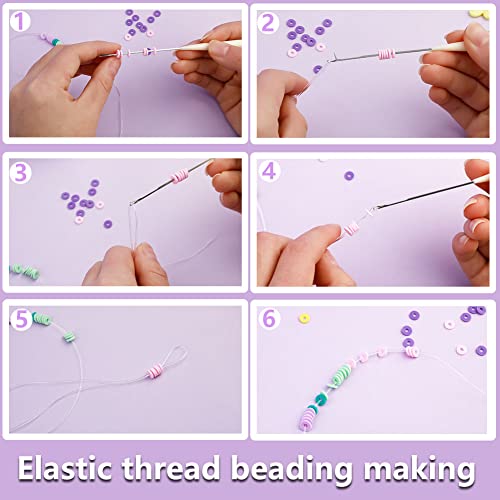 1

2

3

4

5

6

Elastic thread beading making