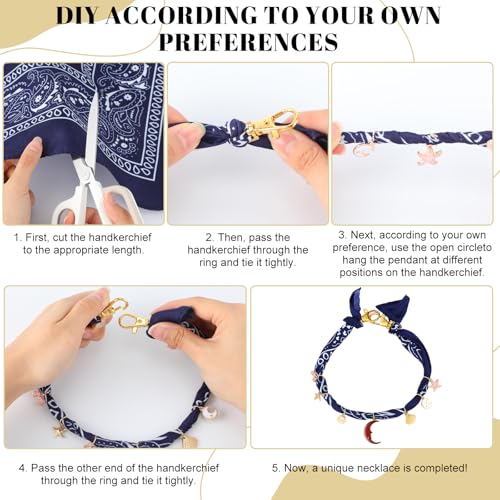 DIY ACCORDING TO YOUR OWN PREFERENCES

1. First, cut the handkerchief to the appropriate length.

2. Then, pass the handkerchief through the ring and tie it tightly.

3. Next, according to your own preference, use the open circleto hang the pendant at different positions on the handkerchief.

4. Pass the other end of the handkerchief through the ring and tie it tightly.

5. Now, a unique necklace is completed!