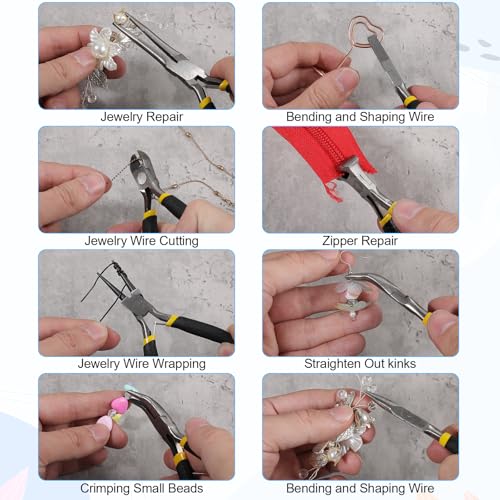 Jewelry Repair

Bending and Shaping Wire

Jewelry Wire Cutting

Zipper Repair

Jewelry Wire Wrapping

Straighten Out kinks

Crimping Small Beads

Bending and Shaping Wire