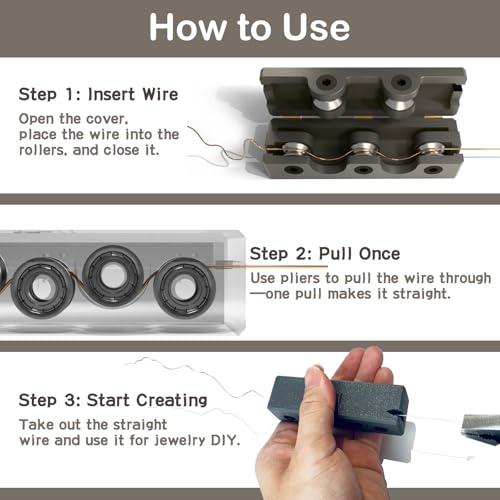 How to Use

Step 1: Insert Wire

Open the cover, place the wire into the rollers, and close it.

Step 2: Pull Once

Use pliers to pull the wire through —one pull makes it straight.

Step 3: Start Creating

Take out the straight wire and use it for jewelry DIY.