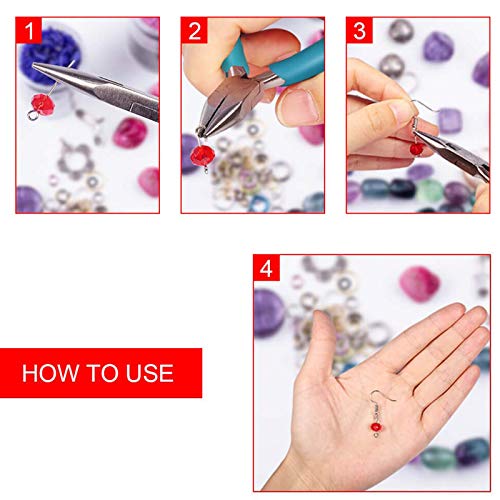 1

2

3

4

HOW TO USE