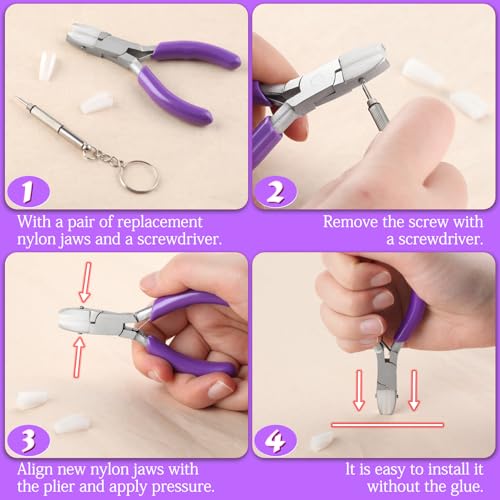 1

With a pair of replacement nylon jaws and a screwdriver.

2

Remove the screw with a screwdriver.

3

Align new nylon jaws with the plier and apply pressure.

4

It is easy to install it without the glue.