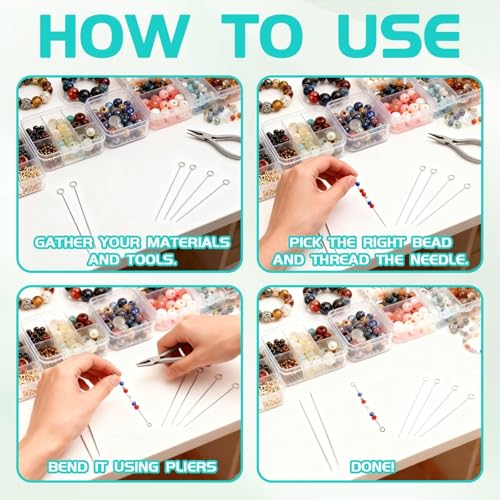 HOW TO USE

GATHER YOUR MATERIALS AND TOOLS.

PICK THE RIGHT BEAD AND THREAD THE NEEDLE.

BEND IT USING PLIERS

DONE!